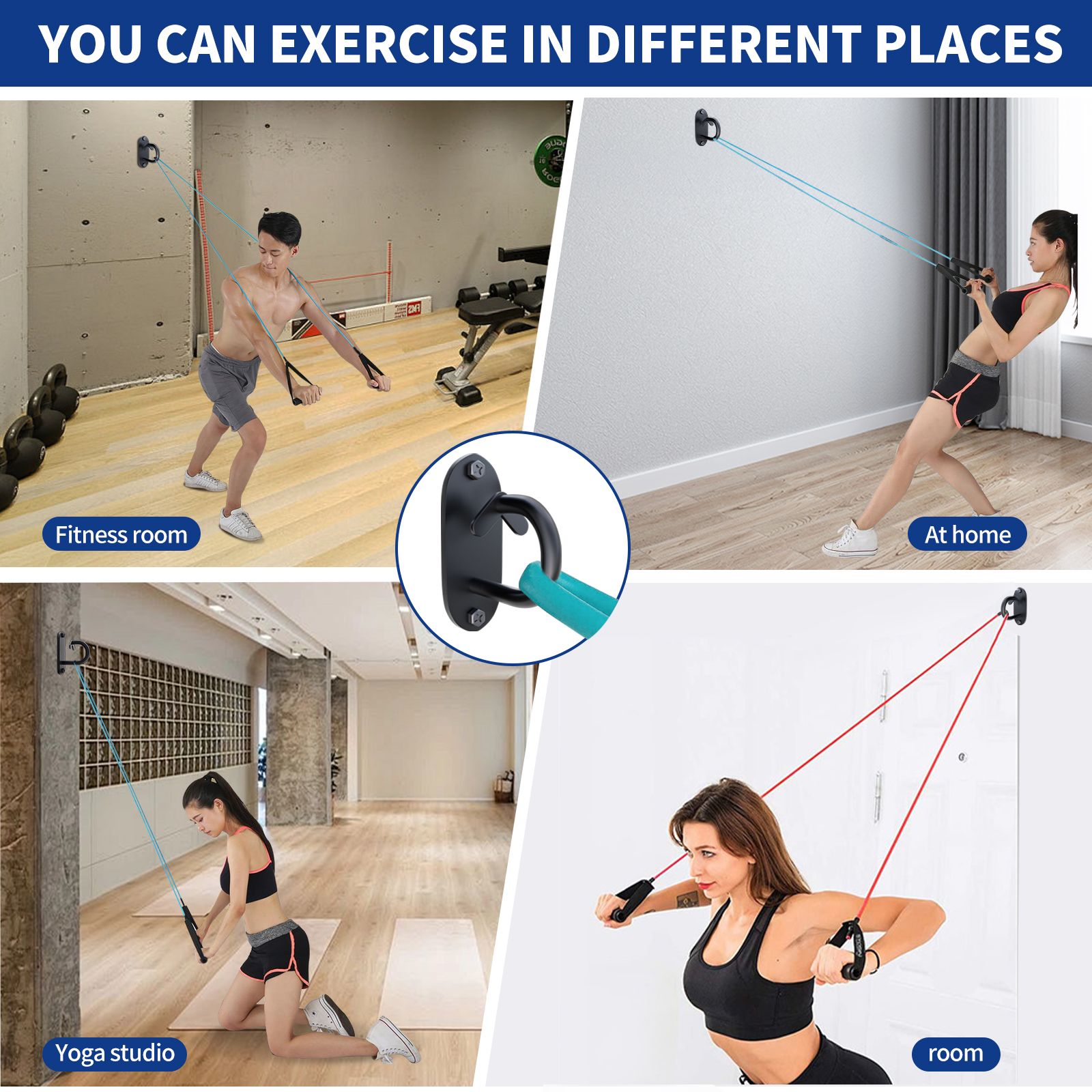 YOU CAN EXERCISE IN DIFFERENT PLACES

Fitness room

At home

Yoga studio

room